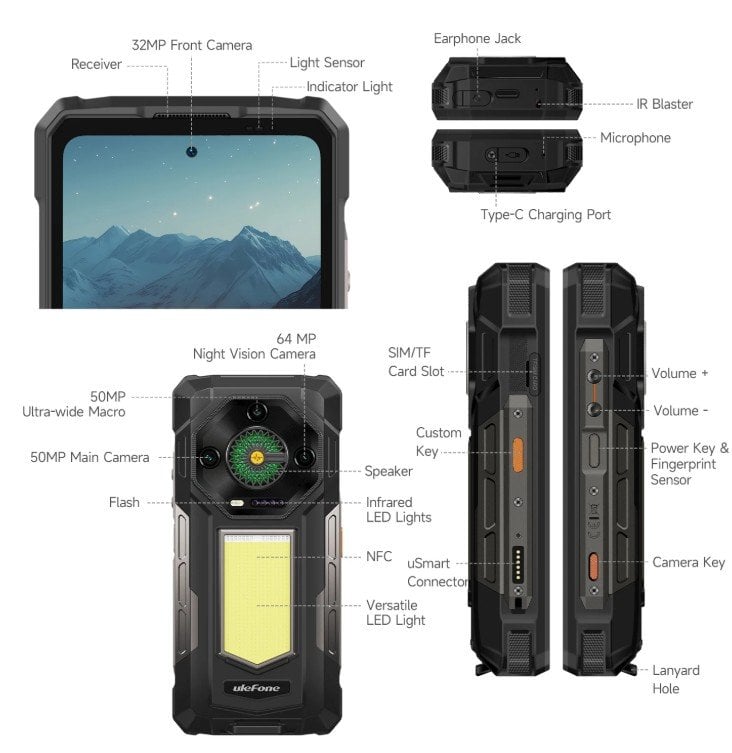 32MP Front Camera
Receiver
Light Sensor
Indicator Light

Earphone Jack
IR Blaster
Microphone
Type-C Charging Port

64 MP
Night Vision Camera
50MP
Ultra-wide Macro
50MP Main Camera
Speaker
Flash
Infrared
LED Lights
NFC
Versatile
LED Light
ulefone

SIM/TF
Card Slot
Custom
Key
uSmart
Connector
Volume +
Volume -
Power Key &
Fingerprint
Sensor
Camera Key
Lanyard
Hole